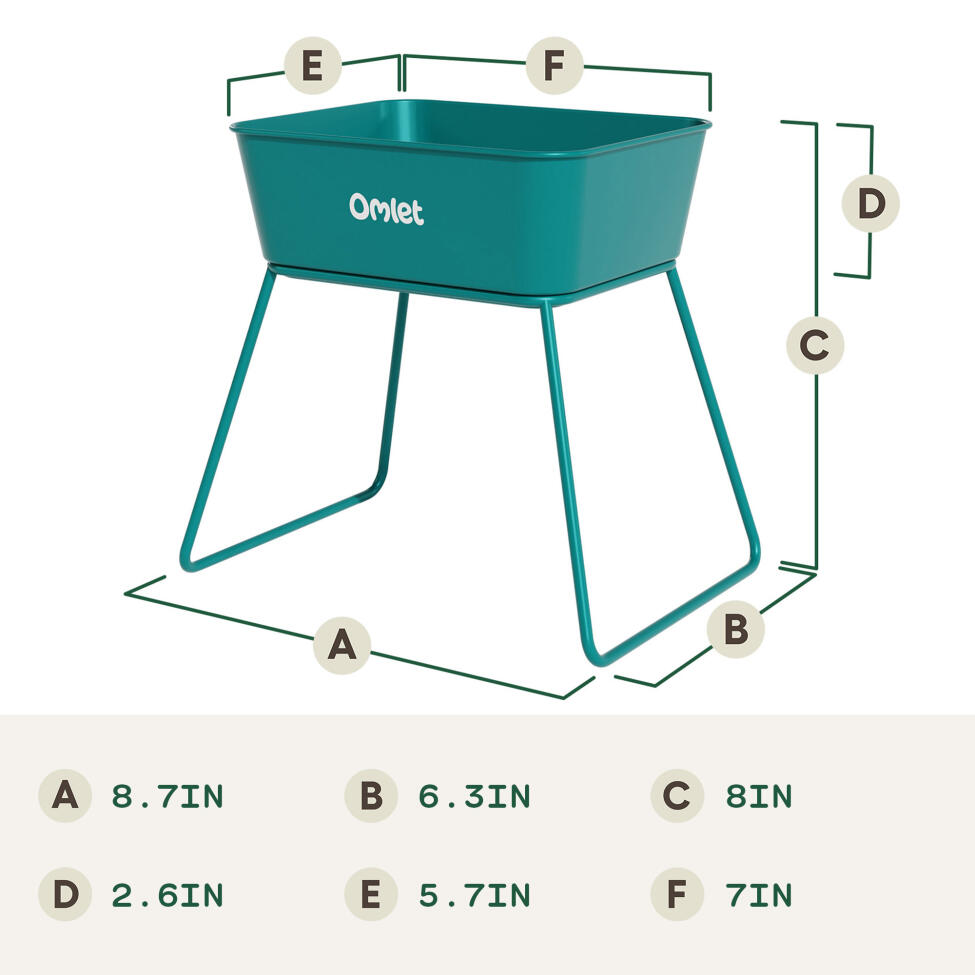 E F

Omlet

D

C

A B

A 8.7IN
B 6.3IN
C 8IN
D 2.6IN
E 5.7IN
F 7IN