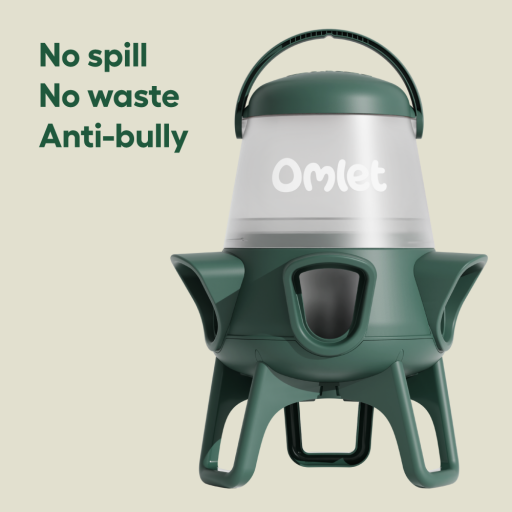 No spill
No waste
Anti-bully

Omlet